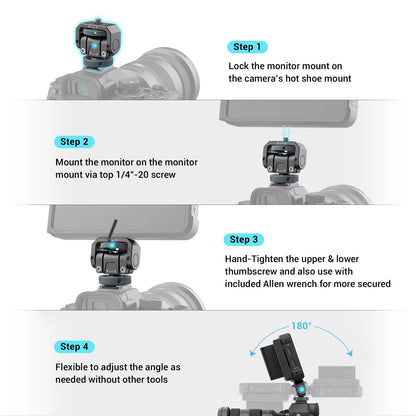 Step 1

Lock the monitor mount on the camera's hot shoe mount

Step 2

Mount the monitor on the monitor mount via top 1/4"-20 screw

Step 3

Hand-Tighten the upper & lower thumbscrew and also use with included Allen wrench for more secured

180°

Step 4

Flexible to adjust the angle as needed without other tools